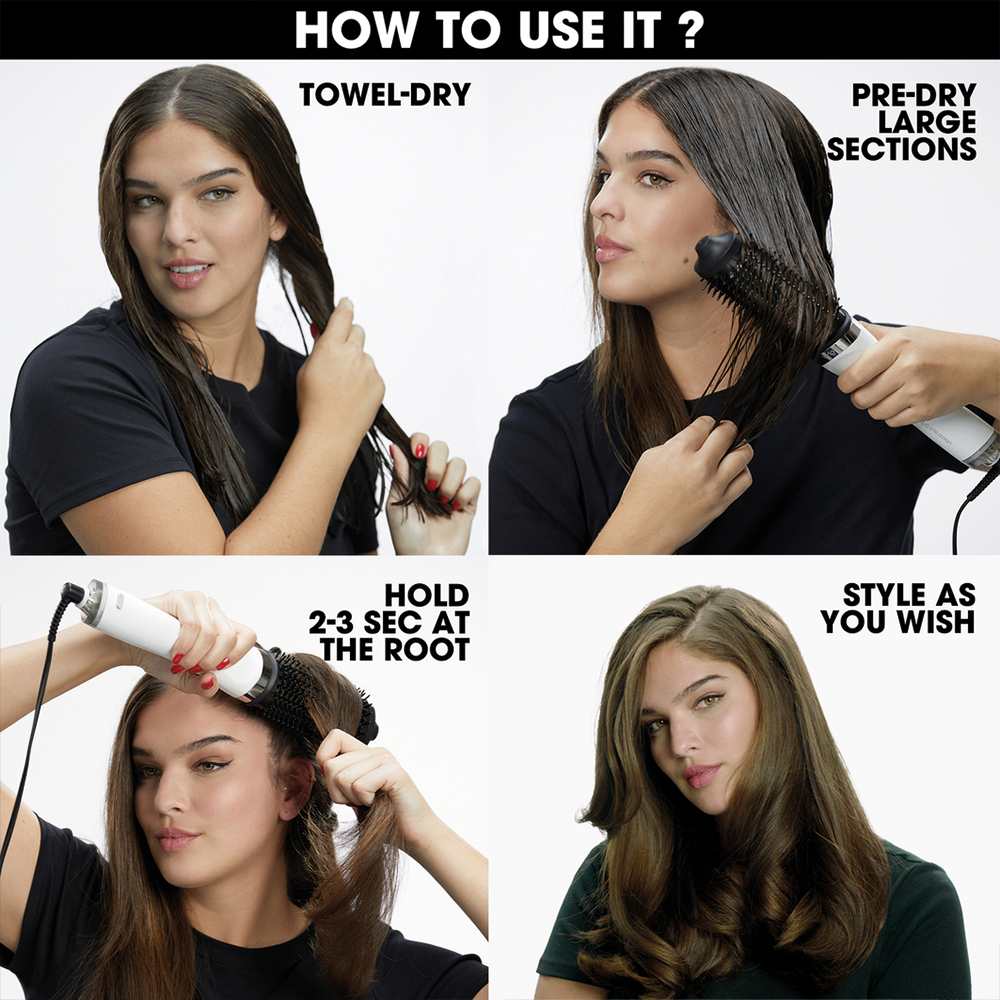 HOW TO USE IT ?

TOWEL-DRY

PRE-DRY LARGE SECTIONS

HOLD 2-3 SEC AT THE ROOT

STYLE AS YOU WISH